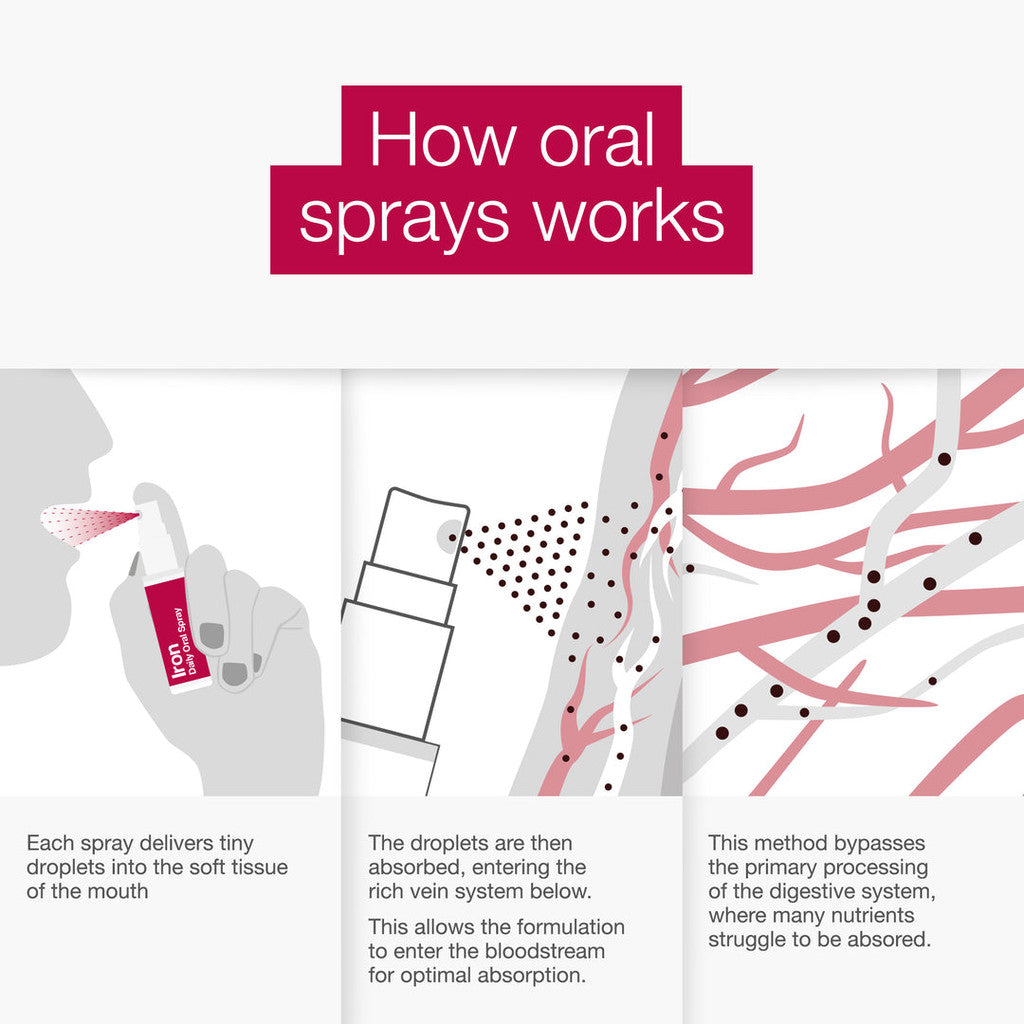 How oral sprays works

Iron
Daily Oral Spray

Each spray delivers tiny droplets into the soft tissue of the mouth

The droplets are then absorbed, entering the rich vein system below.

This allows the formulation to enter the bloodstream for optimal absorption.

This method bypasses the primary processing of the digestive system, where many nutrients struggle to be absored.